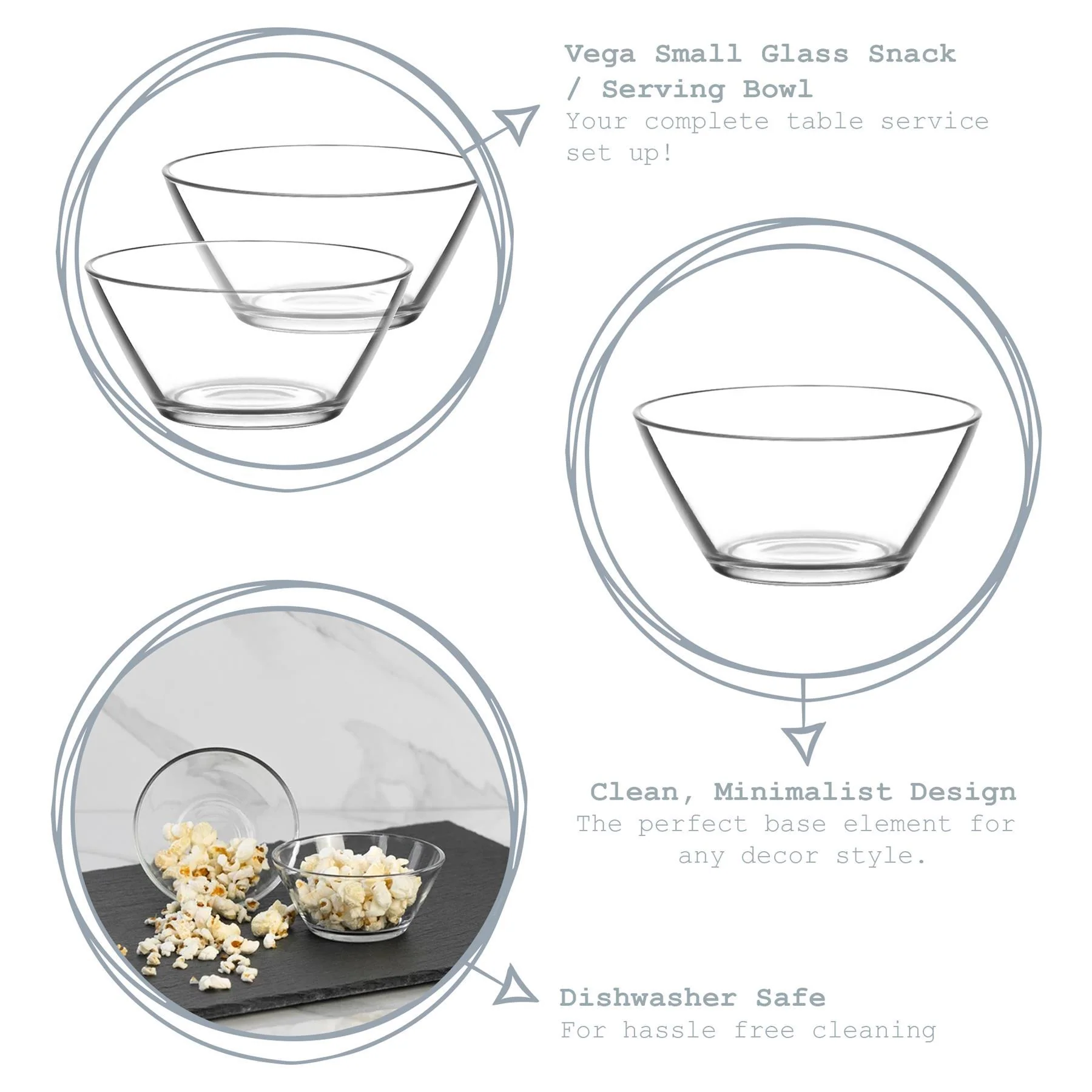 Vega Small Glass Snack / Serving Bowl
Your complete table service set up!

Clean, Minimalist Design
The perfect base element for any decor style.

Dishwasher Safe
For hassle free cleaning