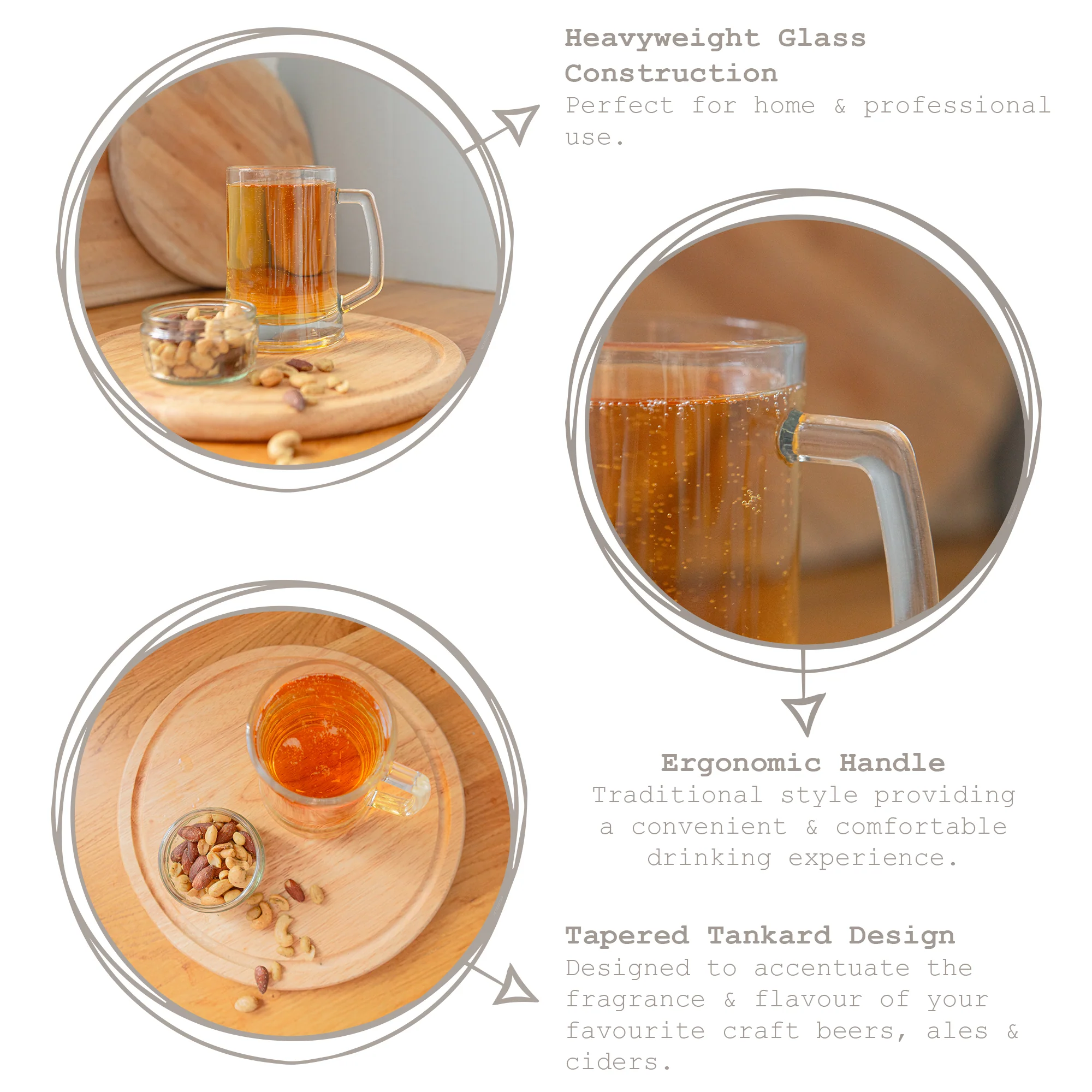 Heavyweight Glass Construction
Perfect for home & professional use.

Ergonomic Handle
Traditional style providing a convenient & comfortable drinking experience.

Tapered Tankard Design
Designed to accentuate the fragrance & flavour of your favourite craft beers, ales & ciders.