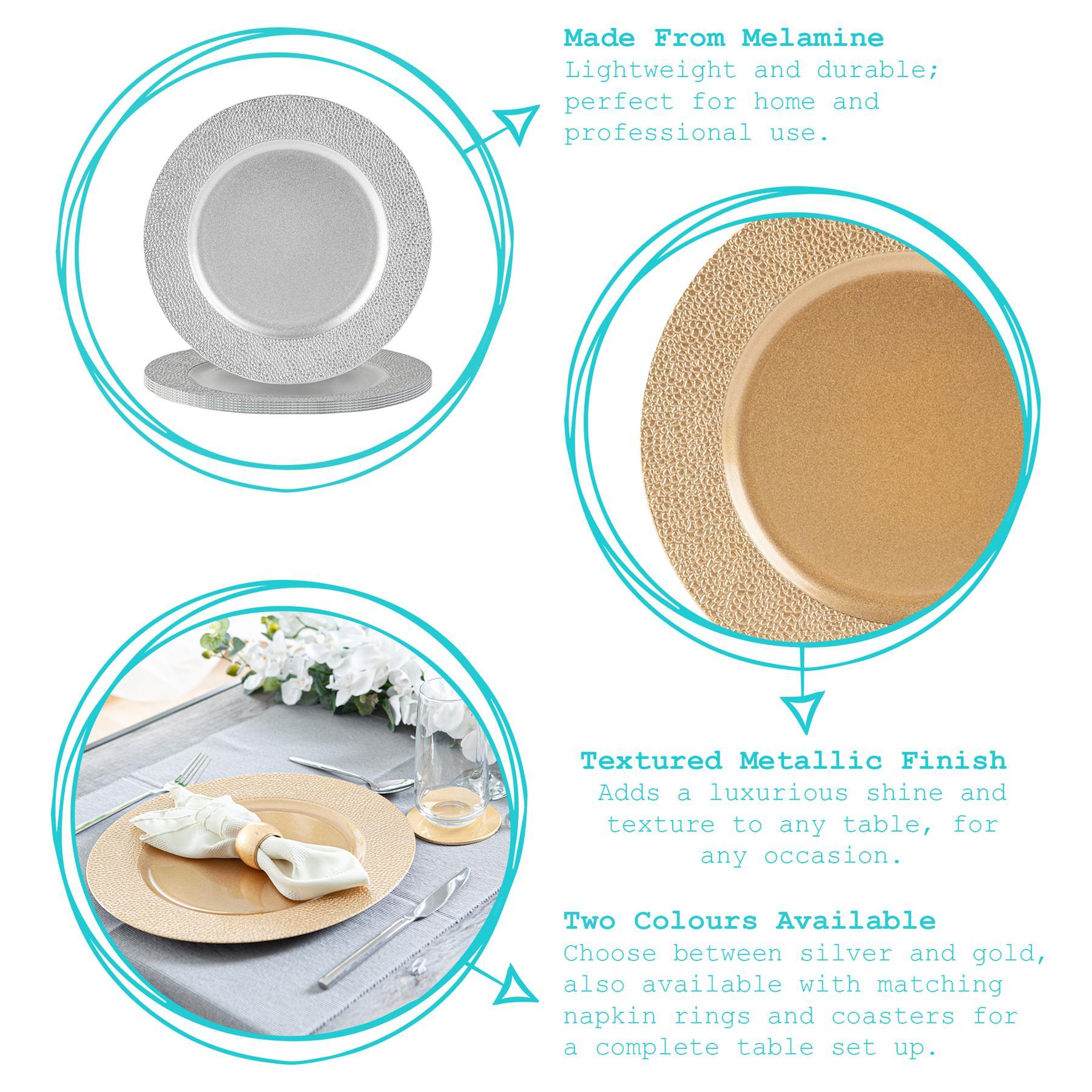 Made From Melamine
Lightweight and durable; perfect for home and professional use.

Textured Metallic Finish
Adds a luxurious shine and texture to any table, for any occasion.

Two Colours Available
Choose between silver and gold, also available with matching napkin rings and coasters for a complete table set up.