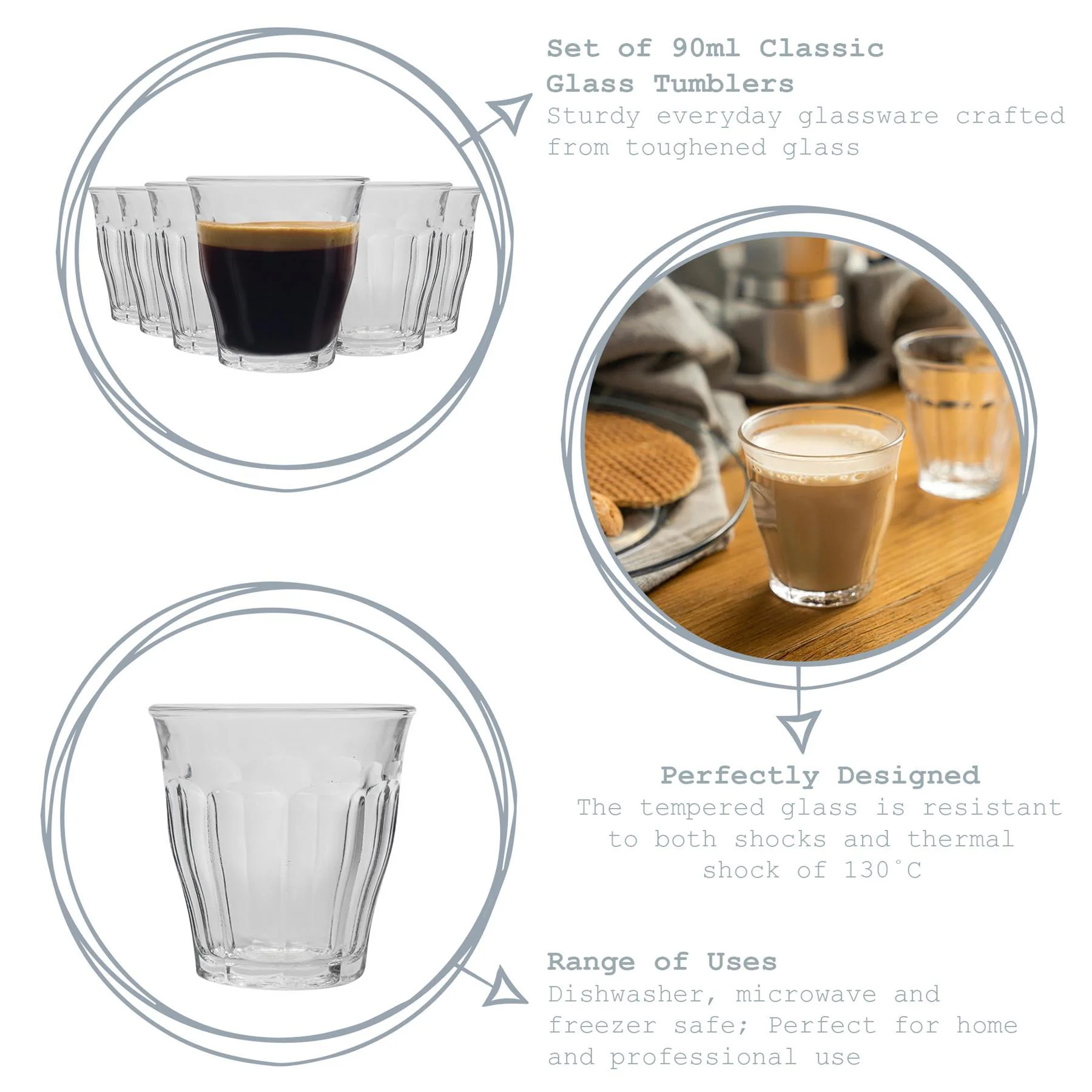 Set of 90ml Classic Glass Tumblers
Sturdy everyday glassware crafted from toughened glass

Perfectly Designed
The tempered glass is resistant to both shocks and thermal shock of 130°C

Range of Uses
Dishwasher, microwave and freezer safe; Perfect for home and professional use