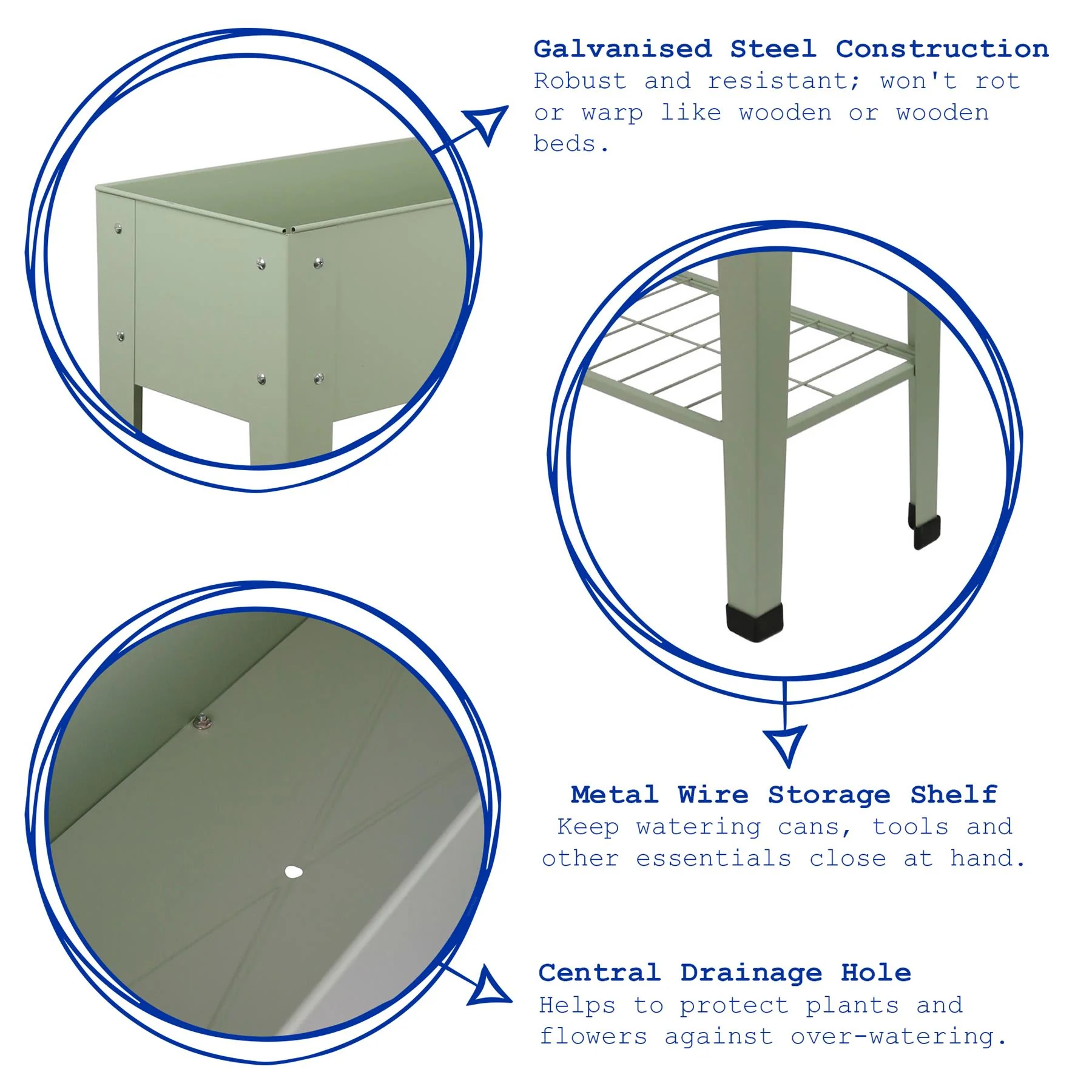 Galvanised Steel Construction
Robust and resistant; won't rot or warp like wooden or wooden beds.

Metal Wire Storage Shelf
Keep watering cans, tools and other essentials close at hand.

Central Drainage Hole
Helps to protect plants and flowers against over-watering.