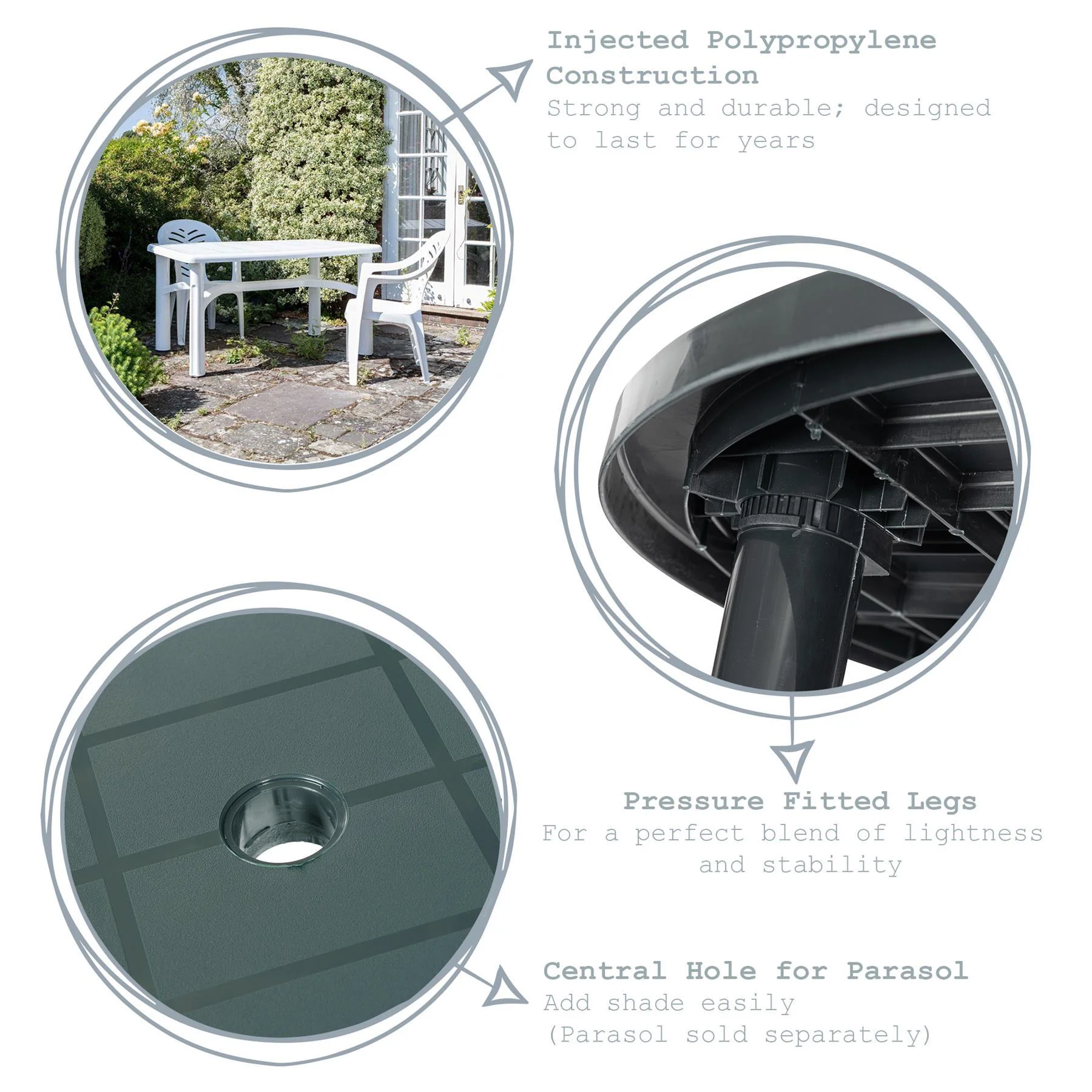 Injected Polypropylene Construction
Strong and durable; designed to last for years

Pressure Fitted Legs
For a perfect blend of lightness and stability

Central Hole for Parasol
Add shade easily
(Parasol sold separately)