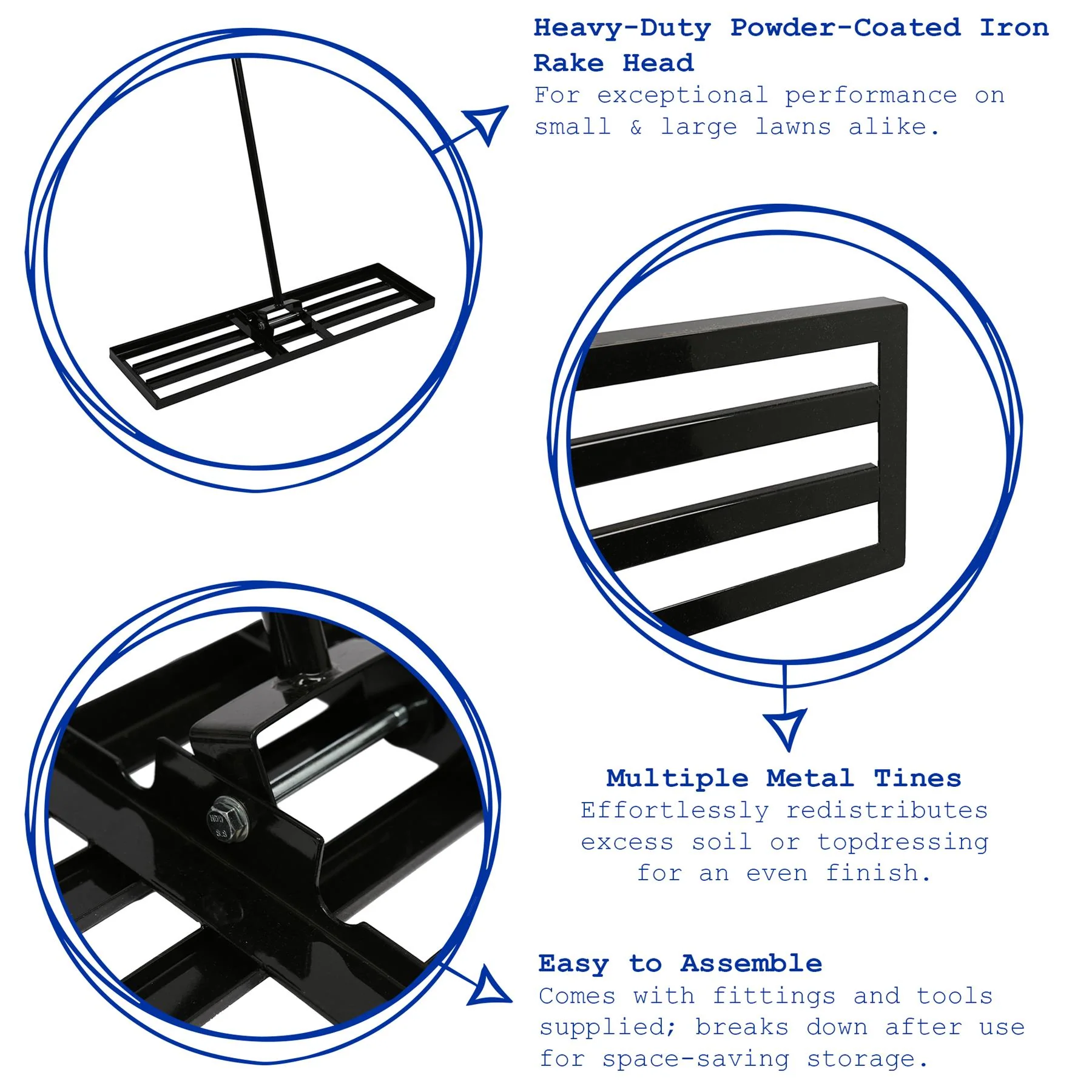 Heavy-Duty Powder-Coated Iron Rake Head
For exceptional performance on small & large lawns alike.

Multiple Metal Tines
Effortlessly redistributes excess soil or topdressing for an even finish.

Easy to Assemble
Comes with fittings and tools supplied; breaks down after use for space-saving storage.