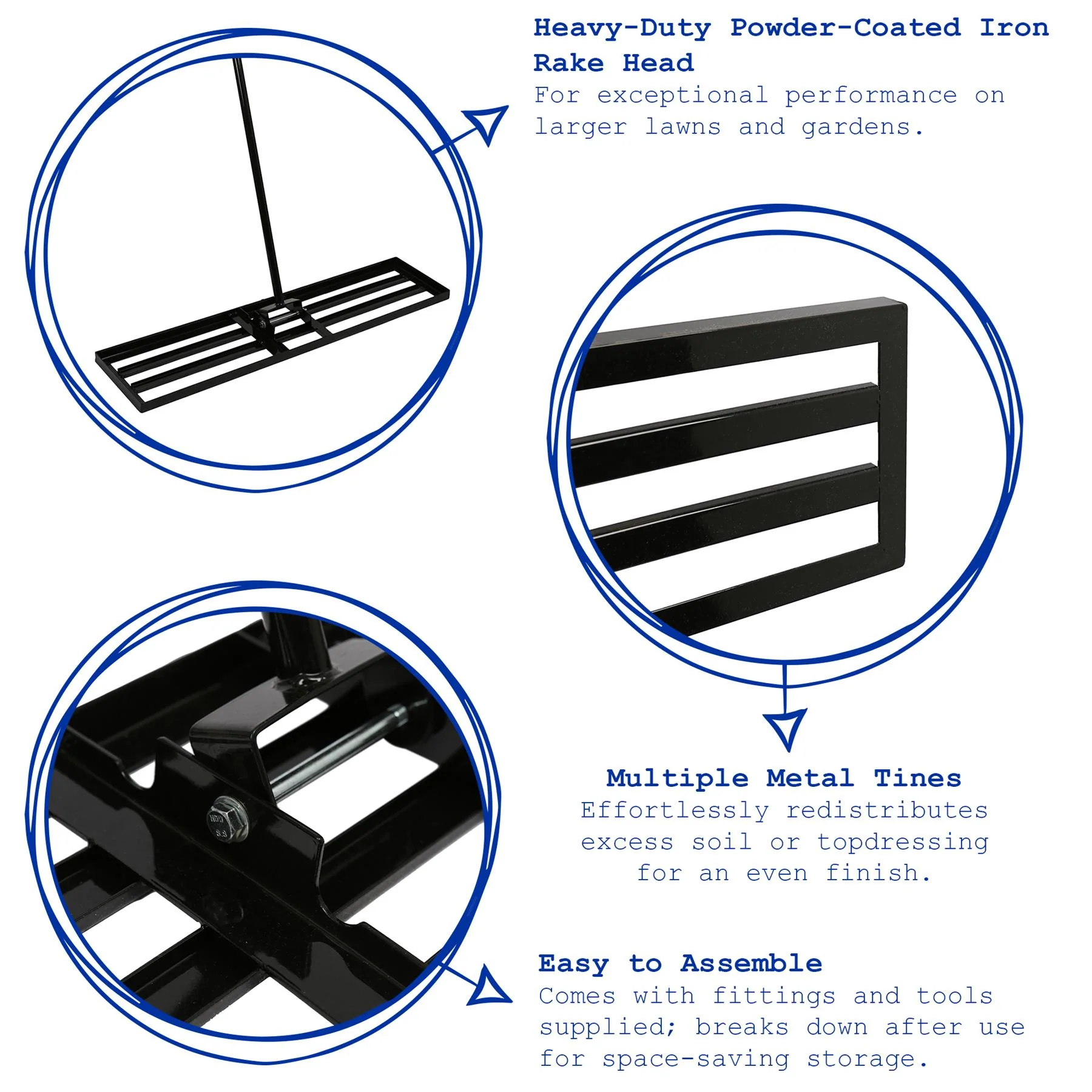 Heavy-Duty Powder-Coated Iron Rake Head
For exceptional performance on larger lawns and gardens.

Multiple Metal Tines
Effortlessly redistributes excess soil or topdressing for an even finish.

Easy to Assemble
Comes with fittings and tools supplied; breaks down after use for space-saving storage.