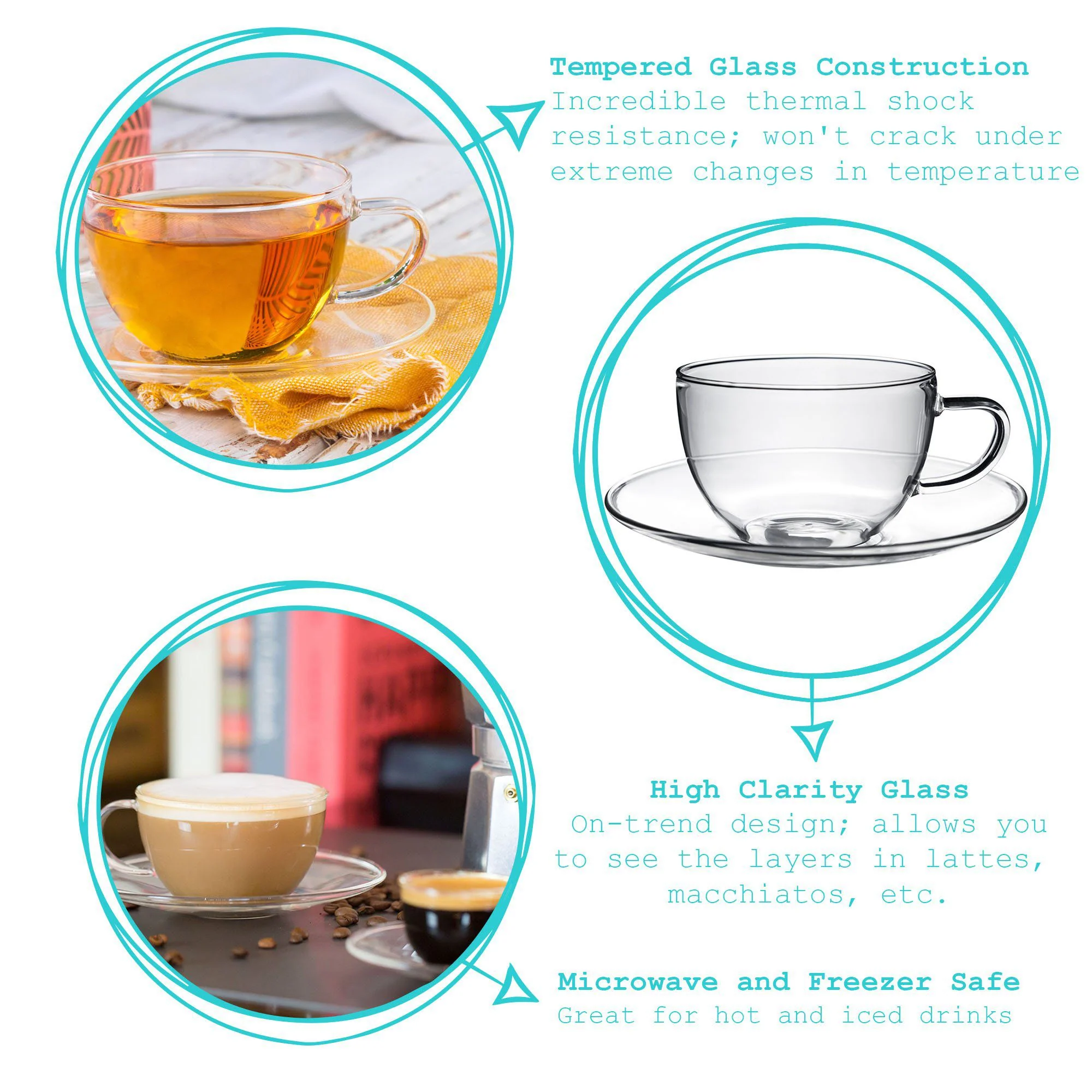 Tempered Glass Construction
Incredible thermal shock resistance; won't crack under extreme changes in temperature

High Clarity Glass
On-trend design; allows you to see the layers in lattes, macchiatos, etc.

Microwave and Freezer Safe
Great for hot and iced drinks